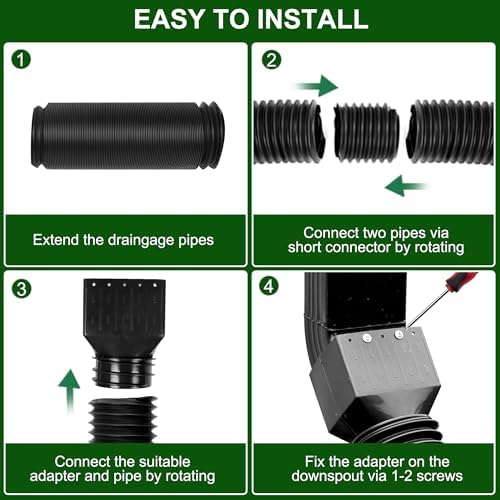 EASY TO INSTALL

1

Extend the draingage pipes

2

Connect two pipes via short connector by rotating

3

Connect the suitable adapter and pipe by rotating

4

Fix the adapter on the downspout via 1-2 screws