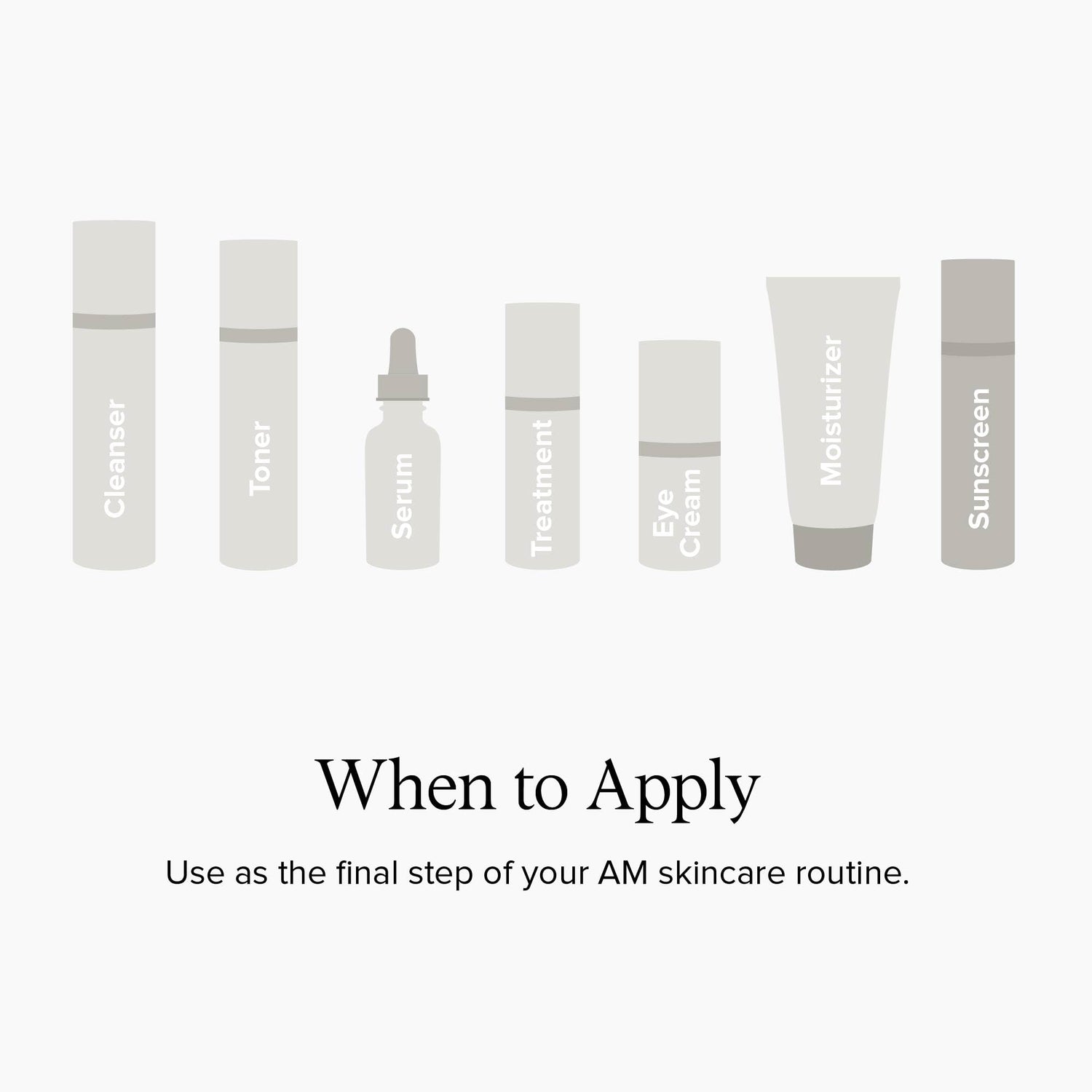 Cleanser

Toner

Serum

Treatment

Eye Cream

Moisturizer

Sunscreen

When to Apply

Use as the final step of your AM skincare routine.