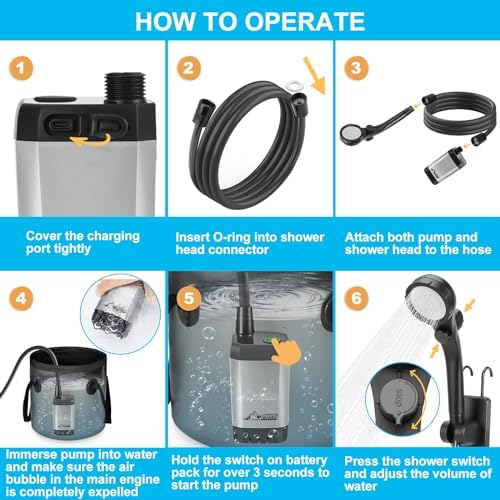 HOW TO OPERATE

1

Cover the charging port tightly

2

Insert O-ring into shower head connector

3

Attach both pump and shower head to the hose

4

Immerse pump into water and make sure the air bubble in the main engine is completely expelled

5

Hold the switch on battery pack for over 3 seconds to start the pump

6

Stop

Press the shower switch and adjust the volume of water