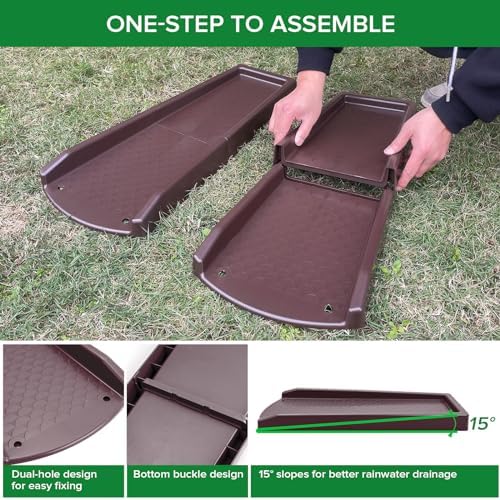 ONE-STEP TO ASSEMBLE

15°

Dual-hole design for easy fixing

Bottom buckle design

15° slopes for better rainwater drainage