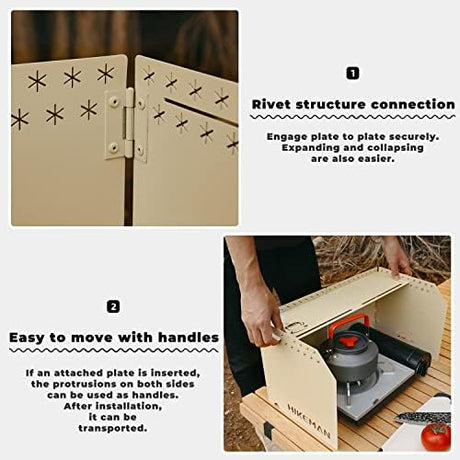 1

Rivet structure connection

Engage plate to plate securely. Expanding and collapsing are also easier.

2

Easy to move with handles

If an attached plate is inserted, the protrusions on both sides can be used as handles. After installation, it can be transported.

HIKEMAN