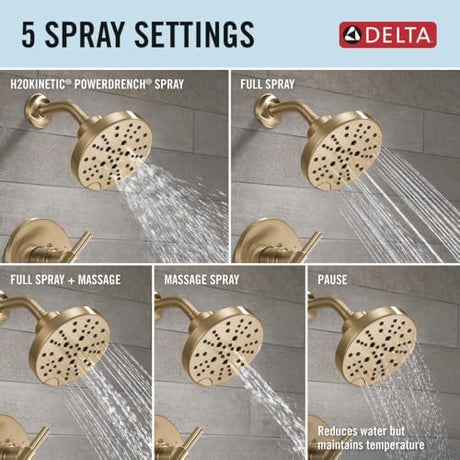 5 SPRAY SETTINGS

DELTA

H2OKINETIC® POWERDRENCH® SPRAY

FULL SPRAY

FULL SPRAY + MASSAGE

MASSAGE SPRAY

PAUSE

Reduces water but maintains temperature