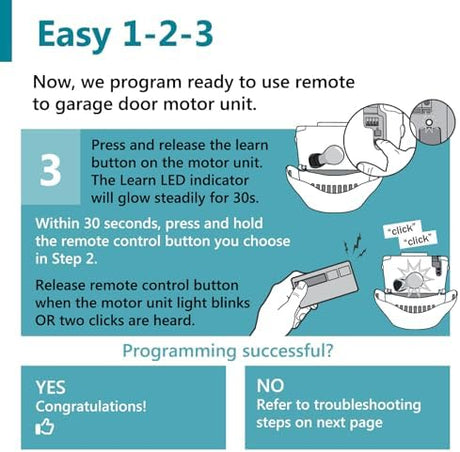 Easy 1-2-3

Now, we program ready to use remote to garage door motor unit.

3

Press and release the learn button on the motor unit. The Learn LED indicator will glow steadily for 30s.

Within 30 seconds, press and hold the remote control button you choose in Step 2.

Release remote control button when the motor unit light blinks OR two clicks are heard.

"click"
"click"

Programming successful?

YES
Congratulations!

NO
Refer to troubleshooting steps on next page