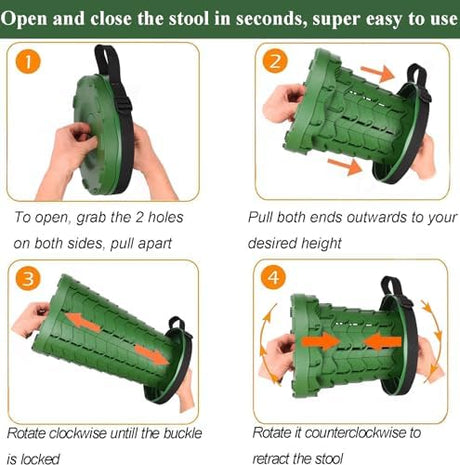 Open and close the stool in seconds, super easy to use

1

To open, grab the 2 holes on both sides, pull apart

2

Pull both ends outwards to your desired height

3

Rotate clockwise untill the buckle is locked

4

Rotate it counterclockwise to retract the stool