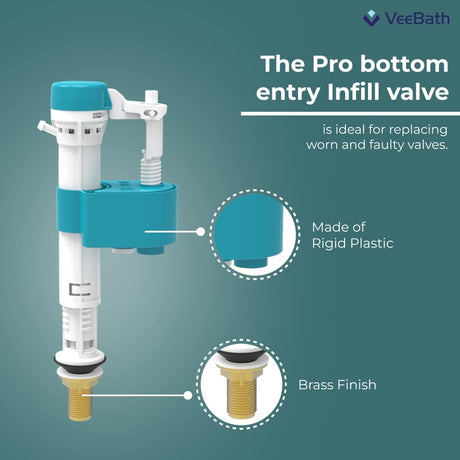 VeeBath

The Pro bottom entry Infill valve

is ideal for replacing worn and faulty valves.

Made of Rigid Plastic

Brass Finish