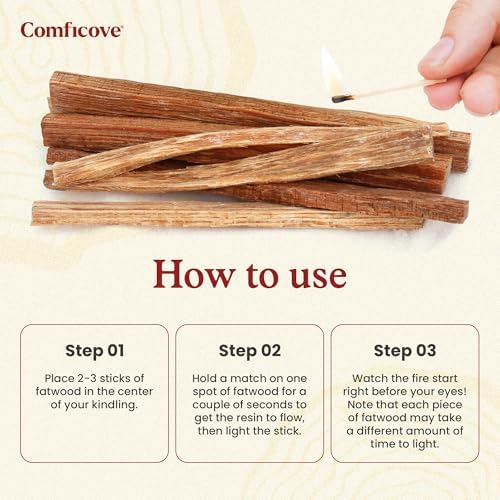 Comficove

How to use

Step 01

Place 2-3 sticks of fatwood in the center of your kindling.

Step 02

Hold a match on one spot of fatwood for a couple of seconds to get the resin to flow, then light the stick.

Step 03

Watch the fire start right before your eyes! Note that each piece of fatwood may take a different amount of time to light.