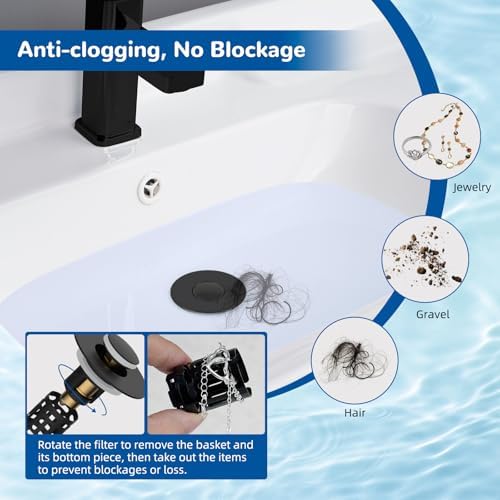 Anti-clogging, No Blockage

Jewelry

Gravel

Hair

Rotate the filter to remove the basket and its bottom piece, then take out the items to prevent blockages or loss.