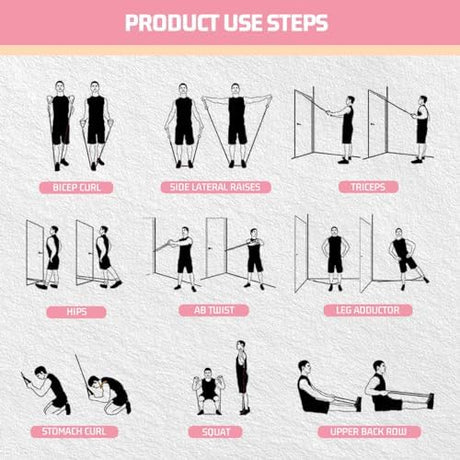 PRODUCT USE STEPS

BICEP CURL

SIDE LATERAL RAISES

TRICEPS

HIPS

AB TWIST

LEG ADDUCTOR

STOMACH CURL

SQUAT

UPPER BACK ROW