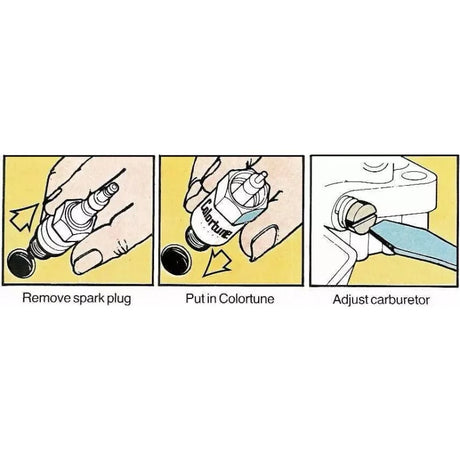 Remove spark plug

Colortune

Put in Colortune

Adjust carburetor