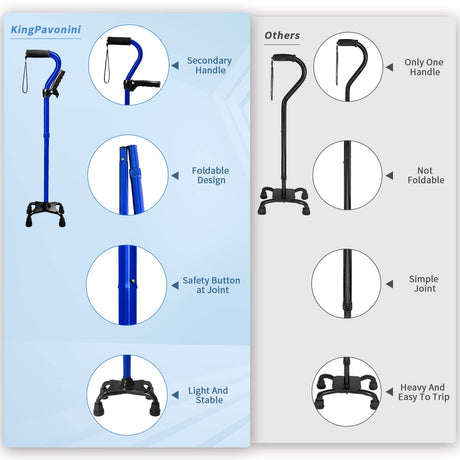 KingPavonini

Secondary Handle

Foldable Design

Safety Button at Joint

Light And Stable

Others

Only One Handle

Not Foldable

Simple Joint

Heavy And Easy To Trip