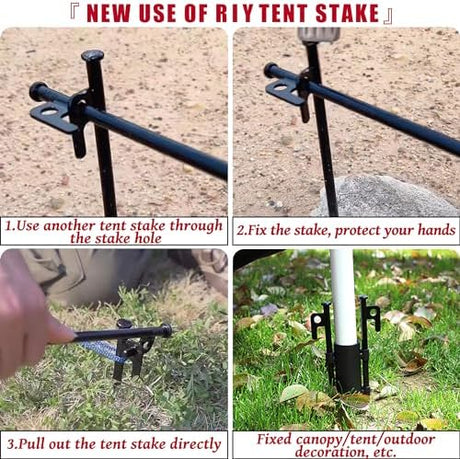 『 NEW USE OF RIY TENT STAKE 』

1.Use another tent stake through the stake hole

2.Fix the stake, protect your hands

3.Pull out the tent stake directly

Fixed canopy/tent/outdoor decoration, etc.