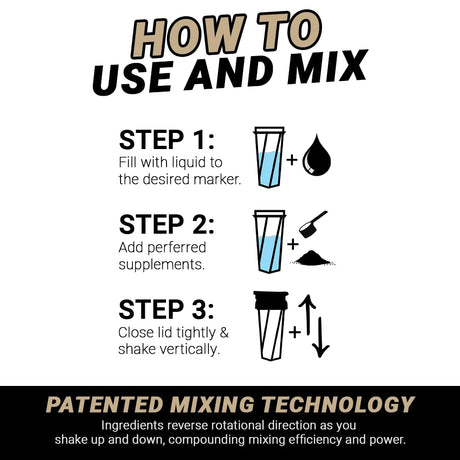 HOW TO
USE AND MIX

STEP 1:
Fill with liquid to the desired marker.

+

STEP 2:
Add perferred supplements.

+

STEP 3:
Close lid tightly & shake vertically.

+

PATENTED MIXING TECHNOLOGY
Ingredients reverse rotational direction as you shake up and down, compounding mixing efficiency and power.