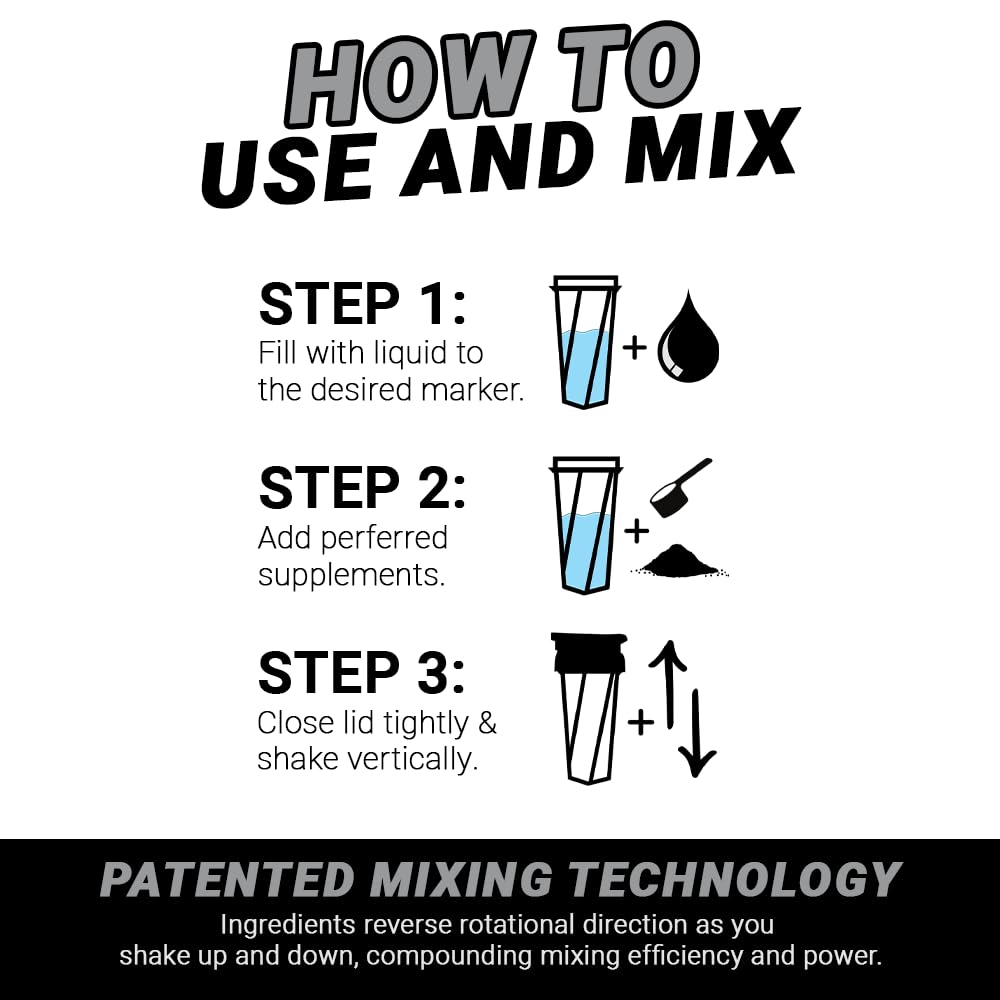 HOW TO
USE AND MIX

STEP 1:
Fill with liquid to the desired marker.

+

STEP 2:
Add perferred supplements.

+

STEP 3:
Close lid tightly & shake vertically.

+

PATENTED MIXING TECHNOLOGY
Ingredients reverse rotational direction as you shake up and down, compounding mixing efficiency and power.