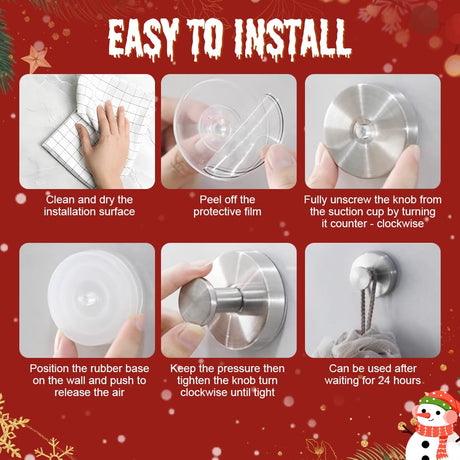 EASY TO INSTALL

Clean and dry the installation surface

Peel off the protective film

Fully unscrew the knob from the suction cup by turning it counter - clockwise

Position the rubber base on the wall and push to release the air

Keep the pressure then tighten the knob turn clockwise until tight

Can be used after waiting for 24 hours