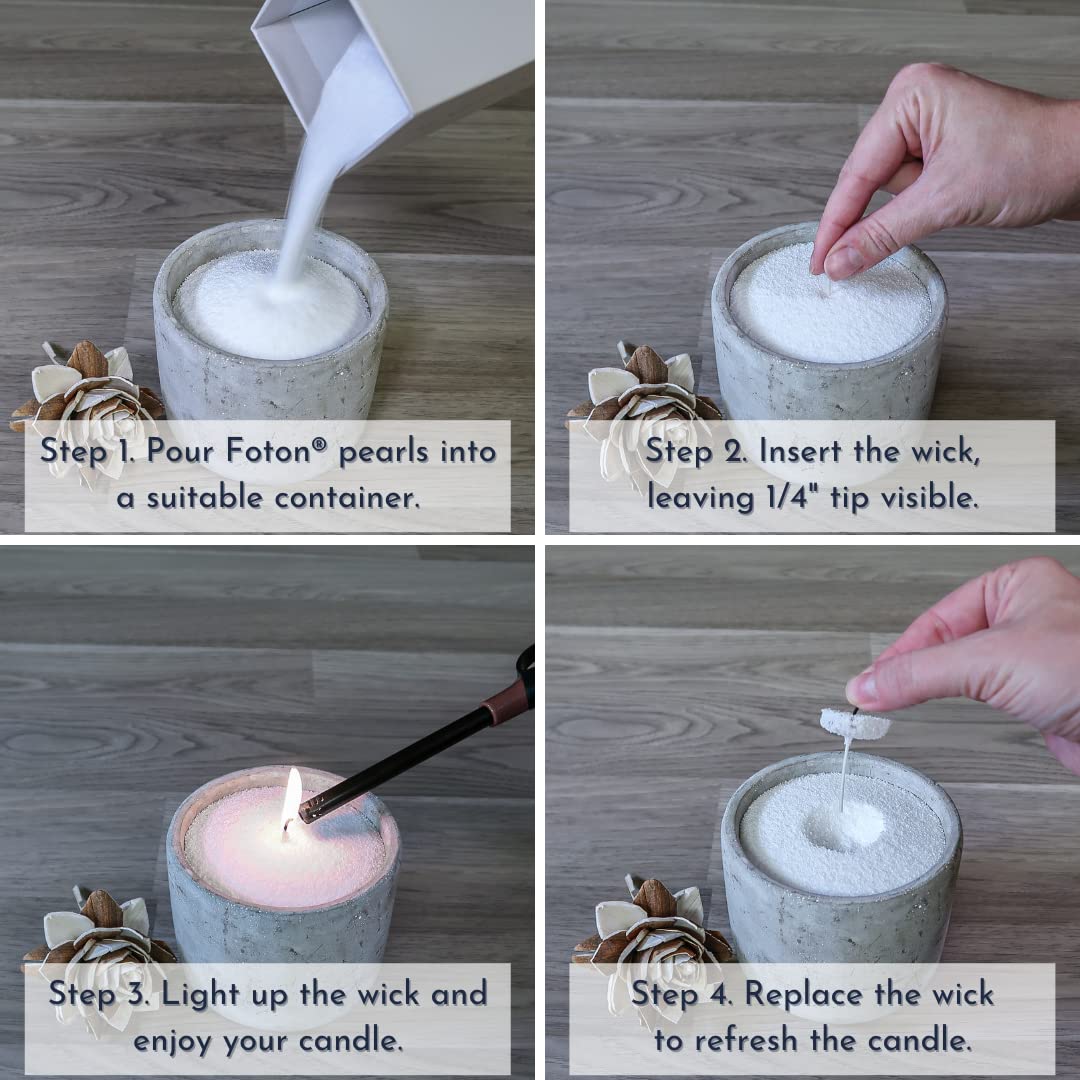 Step 1. Pour Foton® pearls into a suitable container.

Step 2. Insert the wick, leaving 1/4" tip visible.

Step 3. Light up the wick and enjoy your candle.

Step 4. Replace the wick to refresh the candle.