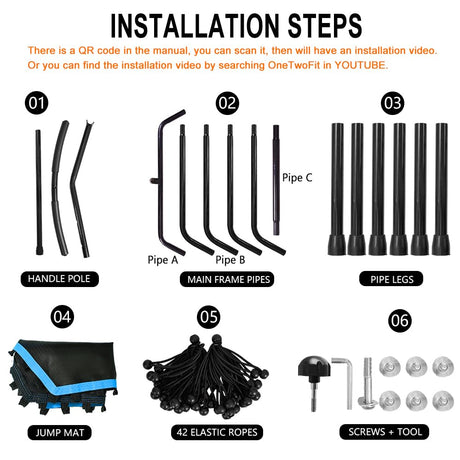 INSTALLATION STEPS

There is a QR code in the manual, you can scan it, then will have an installation video. Or you can find the installation video by searching OneTwoFit in YOUTUBE.

01

HANDLE POLE

02

Pipe A

Pipe B

Pipe C

MAIN FRAME PIPES

03

PIPE LEGS

04

JUMP MAT

05

42 ELASTIC ROPES

06

SCREWS + TOOL