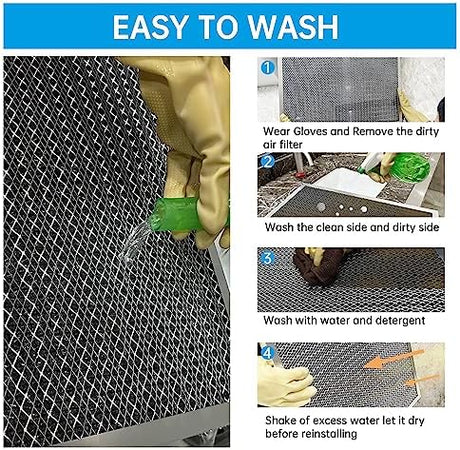 EASY TO WASH

1
Wear Gloves and Remove the dirty air filter

2
Wash the clean side and dirty side

3
Wash with water and detergent

4
Shake of excess water let it dry before reinstalling