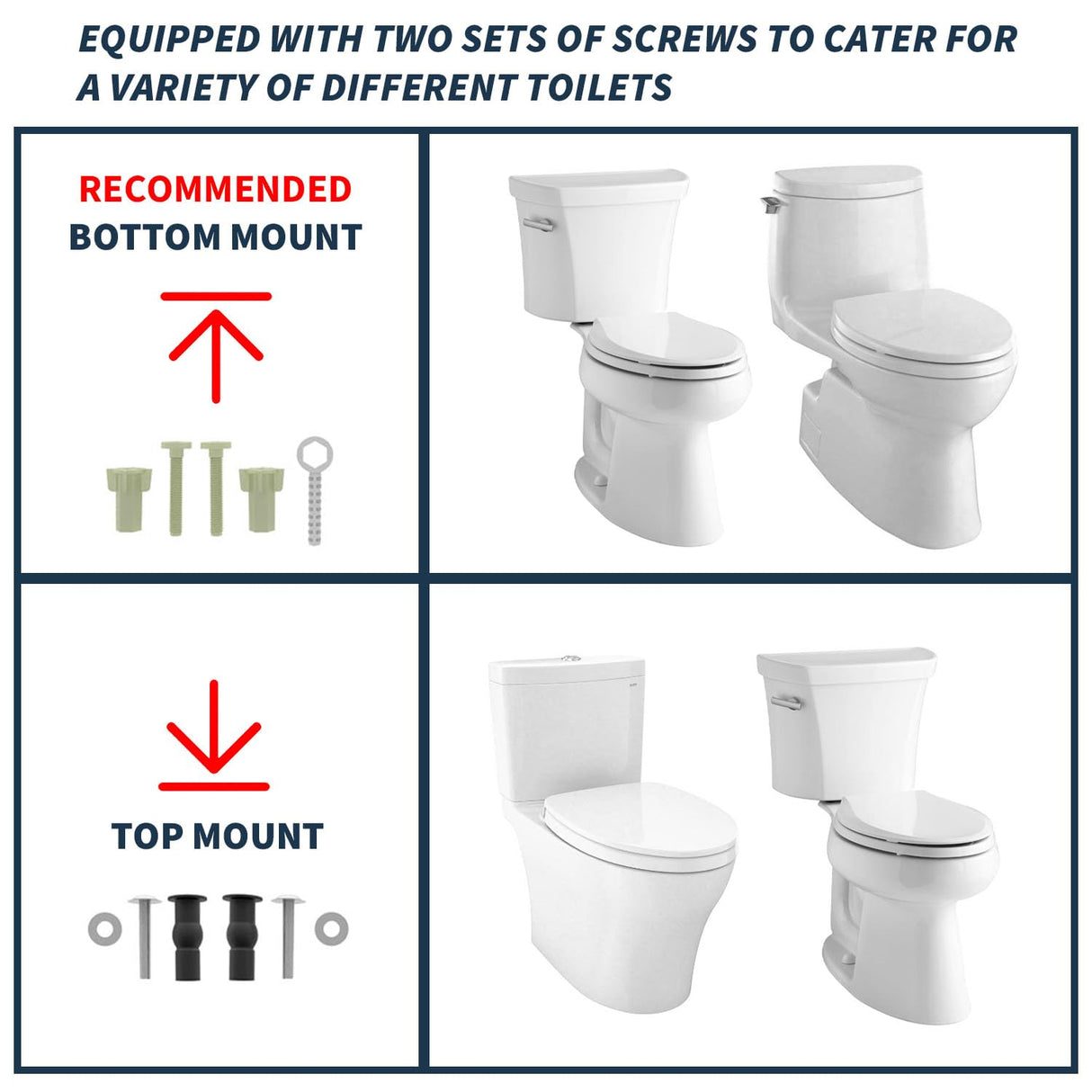 EQUIPPED WITH TWO SETS OF SCREWS TO CATER FOR A VARIETY OF DIFFERENT TOILETS

RECOMMENDED
BOTTOM MOUNT

TOP MOUNT