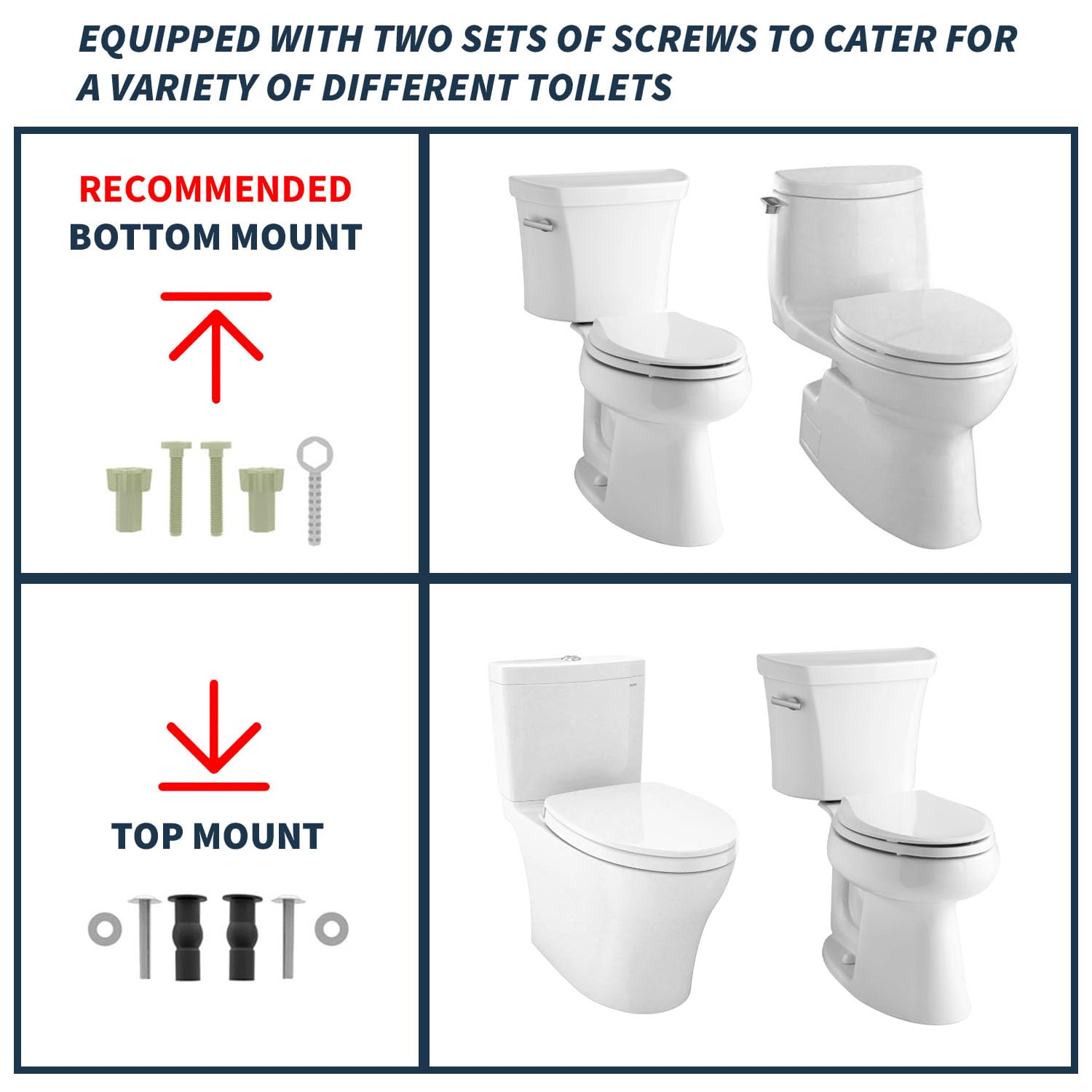 EQUIPPED WITH TWO SETS OF SCREWS TO CATER FOR A VARIETY OF DIFFERENT TOILETS

RECOMMENDED
BOTTOM MOUNT

TOP MOUNT