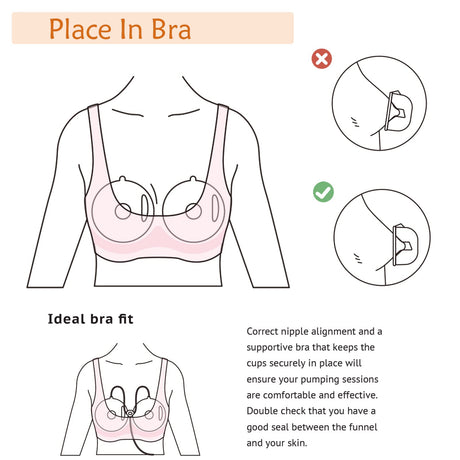 Place In Bra

Ideal bra fit

Correct nipple alignment and a supportive bra that keeps the cups securely in place will ensure your pumping sessions are comfortable and effective. Double check that you have a good seal between the funnel and your skin.