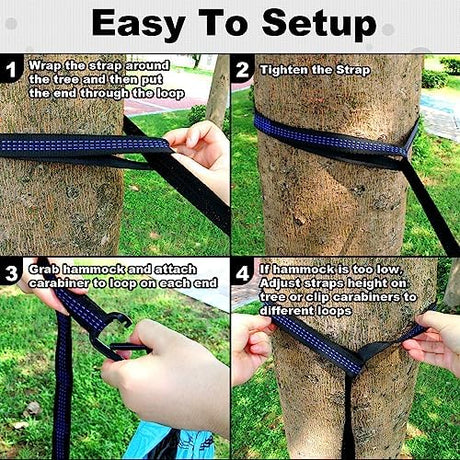 Easy To Setup

1 Wrap the strap around the tree and then put the end through the loop

2 Tighten the Strap

3 Grab hammock and attach carabiner to loop on each end

4 If hammock is too low, Adjust straps height on tree or clip carabiners to different loops