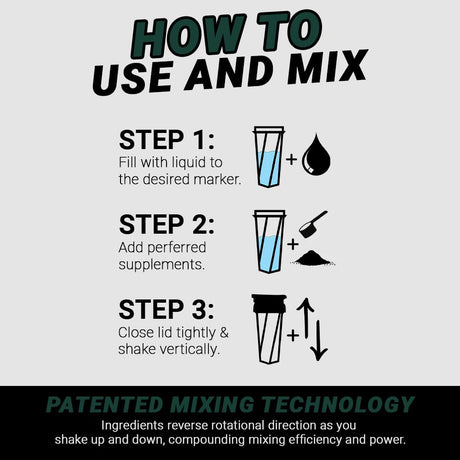 HOW TO
USE AND MIX

STEP 1:
Fill with liquid to the desired marker.

+

STEP 2:
Add perferred supplements.

+

STEP 3:
Close lid tightly & shake vertically.

+

PATENTED MIXING TECHNOLOGY
Ingredients reverse rotational direction as you shake up and down, compounding mixing efficiency and power.