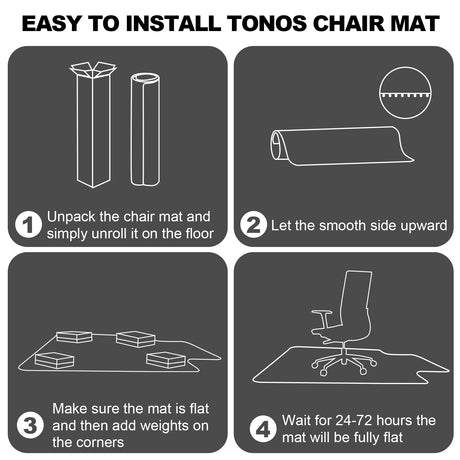 EASY TO INSTALL TONOS CHAIR MAT

1 Unpack the chair mat and simply unroll it on the floor

2 Let the smooth side upward

3 Make sure the mat is flat and then add weights on the corners

4 Wait for 24-72 hours the mat will be fully flat