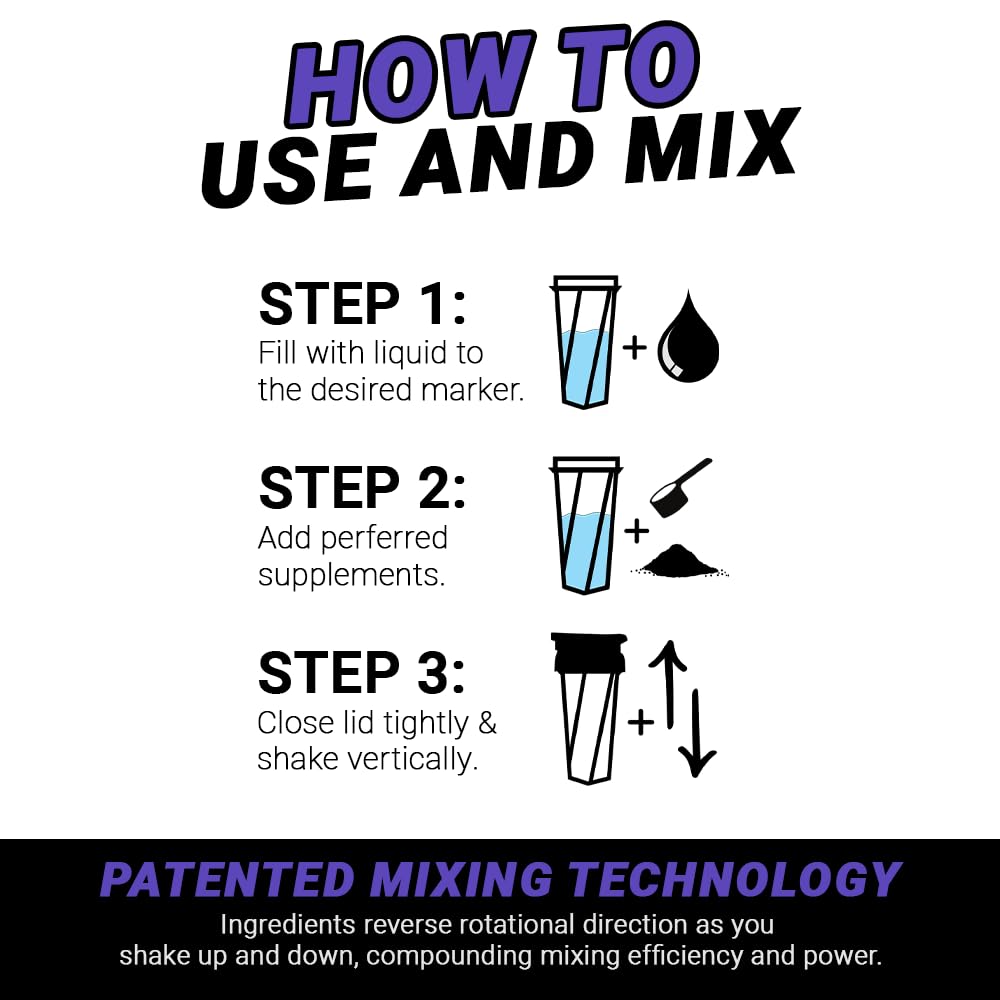 HOW TO
USE AND MIX

STEP 1:
Fill with liquid to the desired marker.

+

STEP 2:
Add perferred supplements.

+

STEP 3:
Close lid tightly & shake vertically.

+

PATENTED MIXING TECHNOLOGY
Ingredients reverse rotational direction as you shake up and down, compounding mixing efficiency and power.