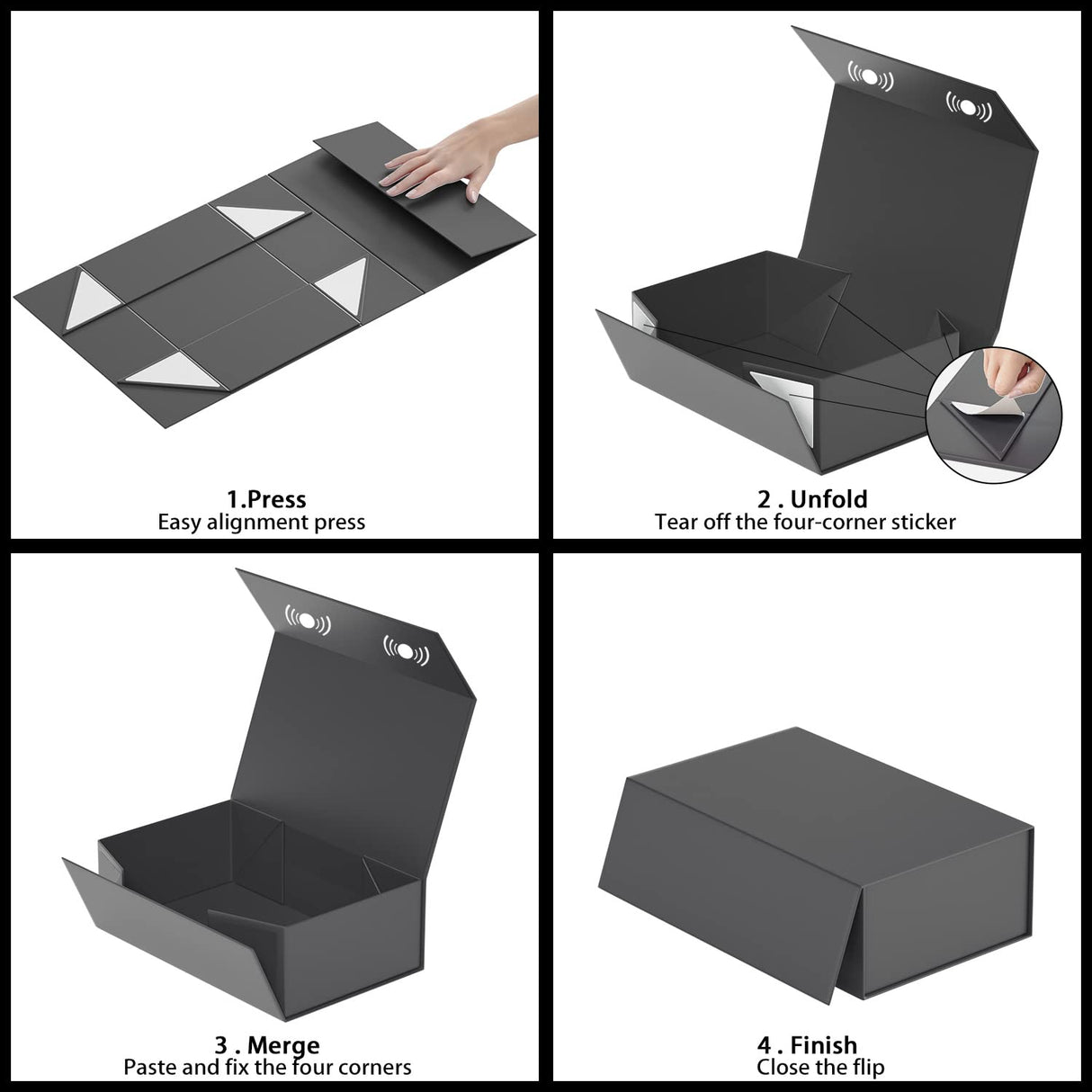 1.Press
Easy alignment press

2 . Unfold
Tear off the four-corner sticker

3 . Merge
Paste and fix the four corners

4 . Finish
Close the flip