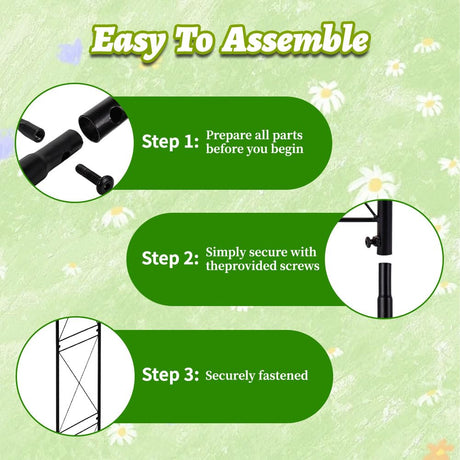 Easy To Assemble

Step 1: Prepare all parts before you begin

Step 2: Simply secure with theprovided screws

Step 3: Securely fastened