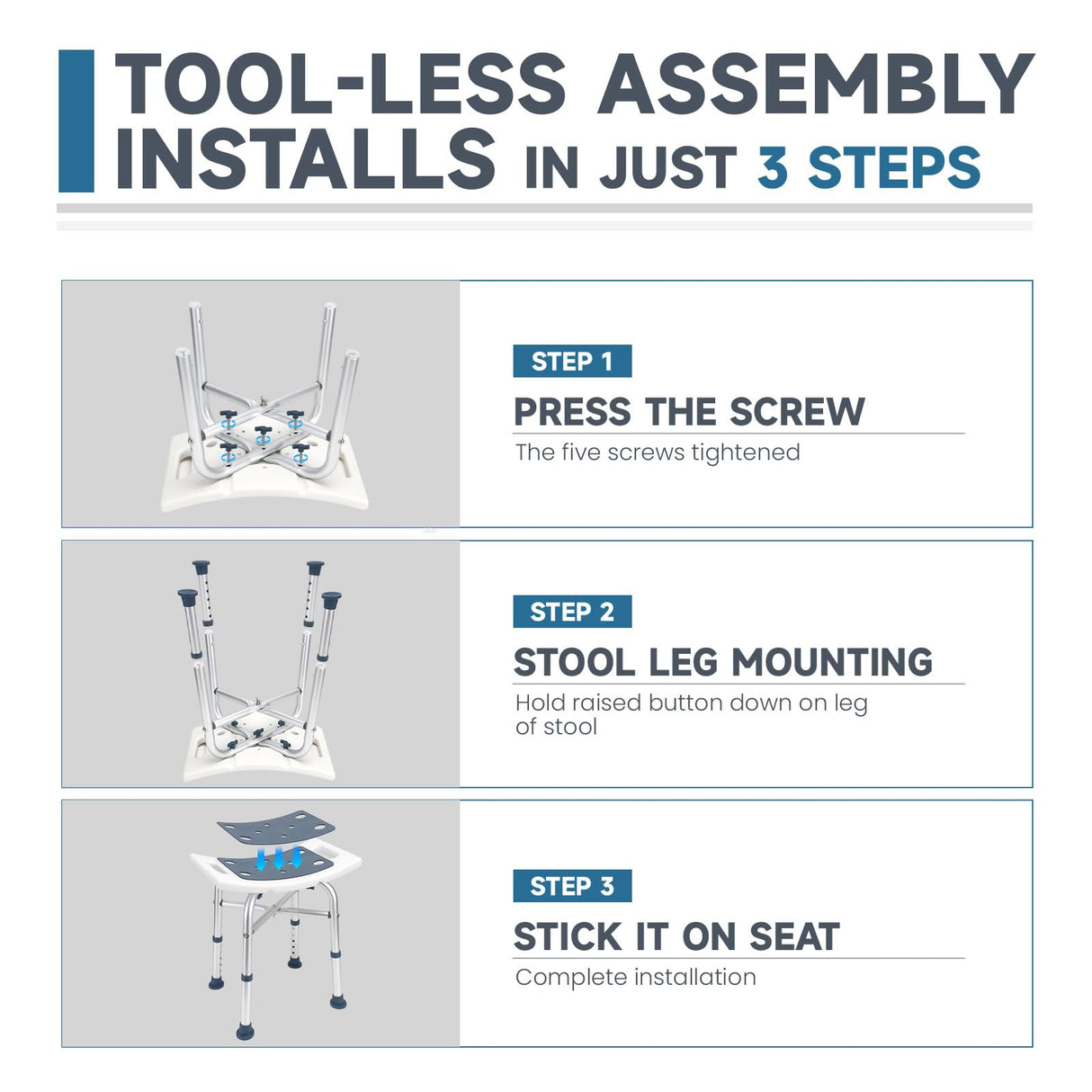 TOOL-LESS ASSEMBLY INSTALLS IN JUST 3 STEPS

STEP 1

PRESS THE SCREW

The five screws tightened

STEP 2

STOOL LEG MOUNTING

Hold raised button down on leg of stool

STEP 3

STICK IT ON SEAT

Complete installation