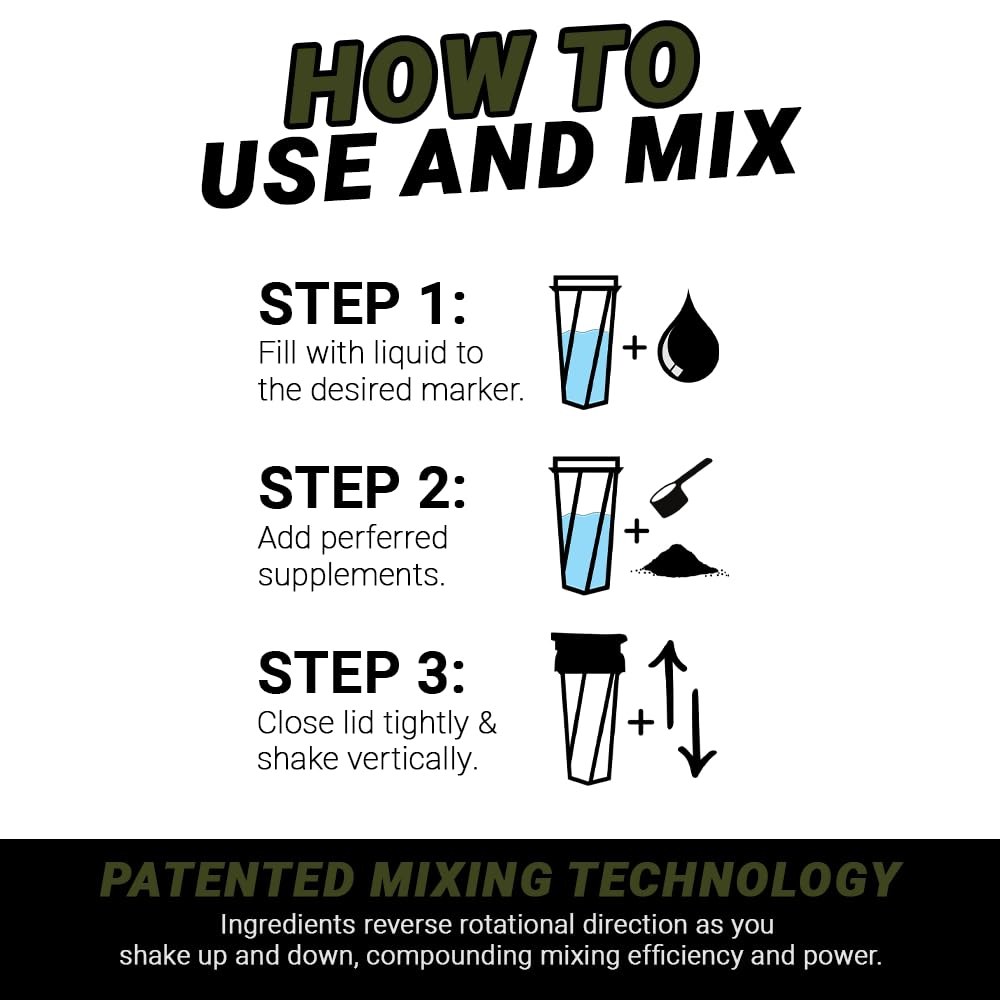 HOW TO
USE AND MIX

STEP 1:
Fill with liquid to the desired marker.

+

STEP 2:
Add perferred supplements.

+

STEP 3:
Close lid tightly & shake vertically.

+

PATENTED MIXING TECHNOLOGY
Ingredients reverse rotational direction as you shake up and down, compounding mixing efficiency and power.