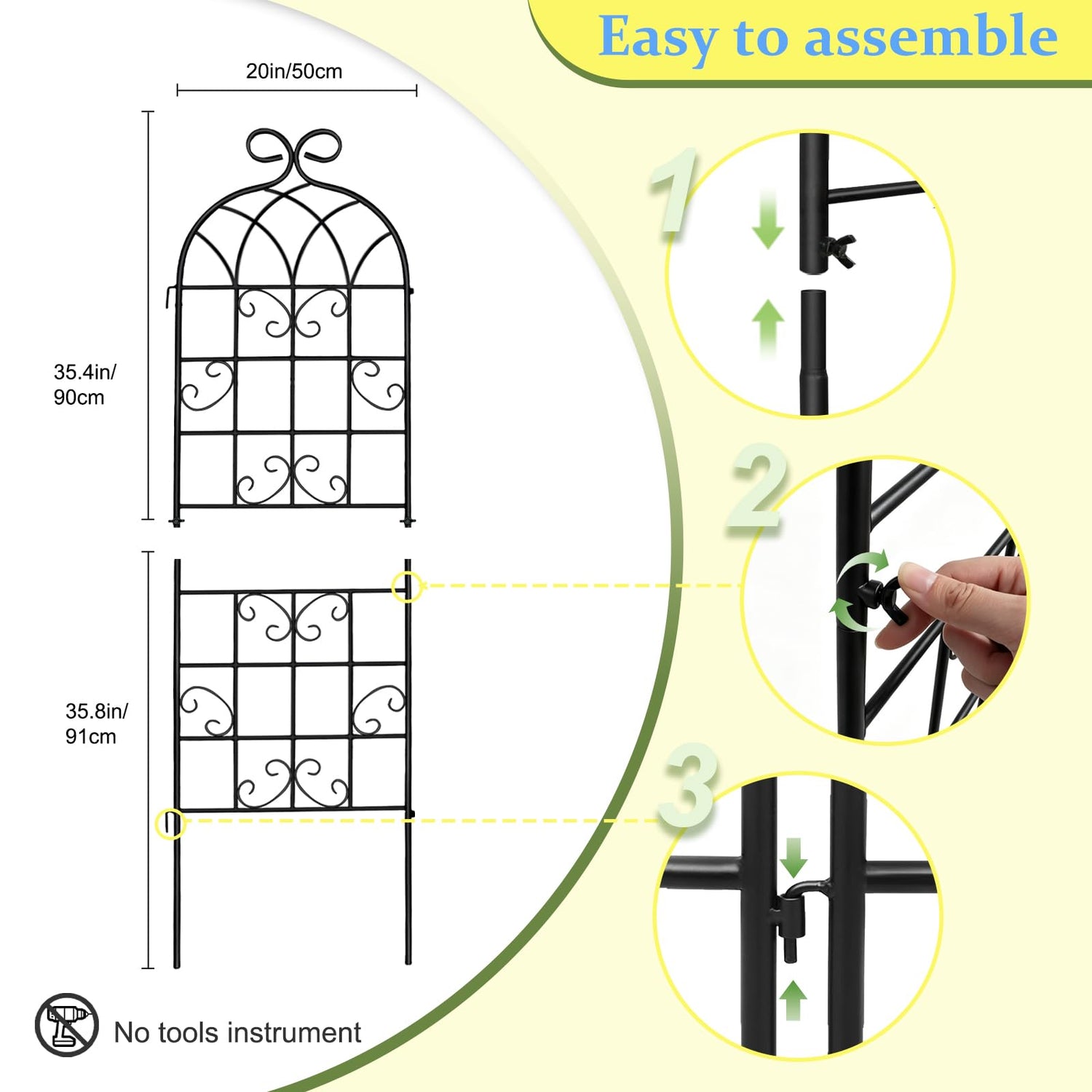 Easy to assemble

20in/50cm

35.4in/
90cm

35.8in/
91cm

1

2

3

No tools instrument