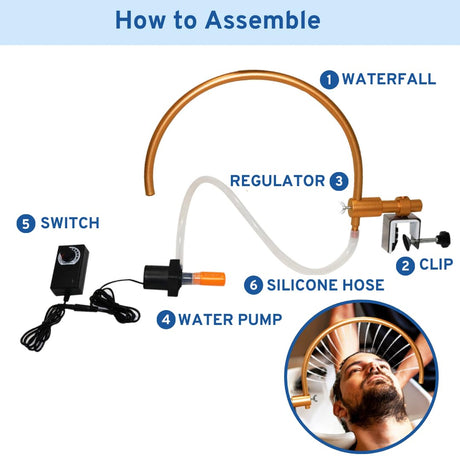 How to Assemble

1 WATERFALL

REGULATOR 3

5 SWITCH

2 CLIP

6 SILICONE HOSE

4 WATER PUMP