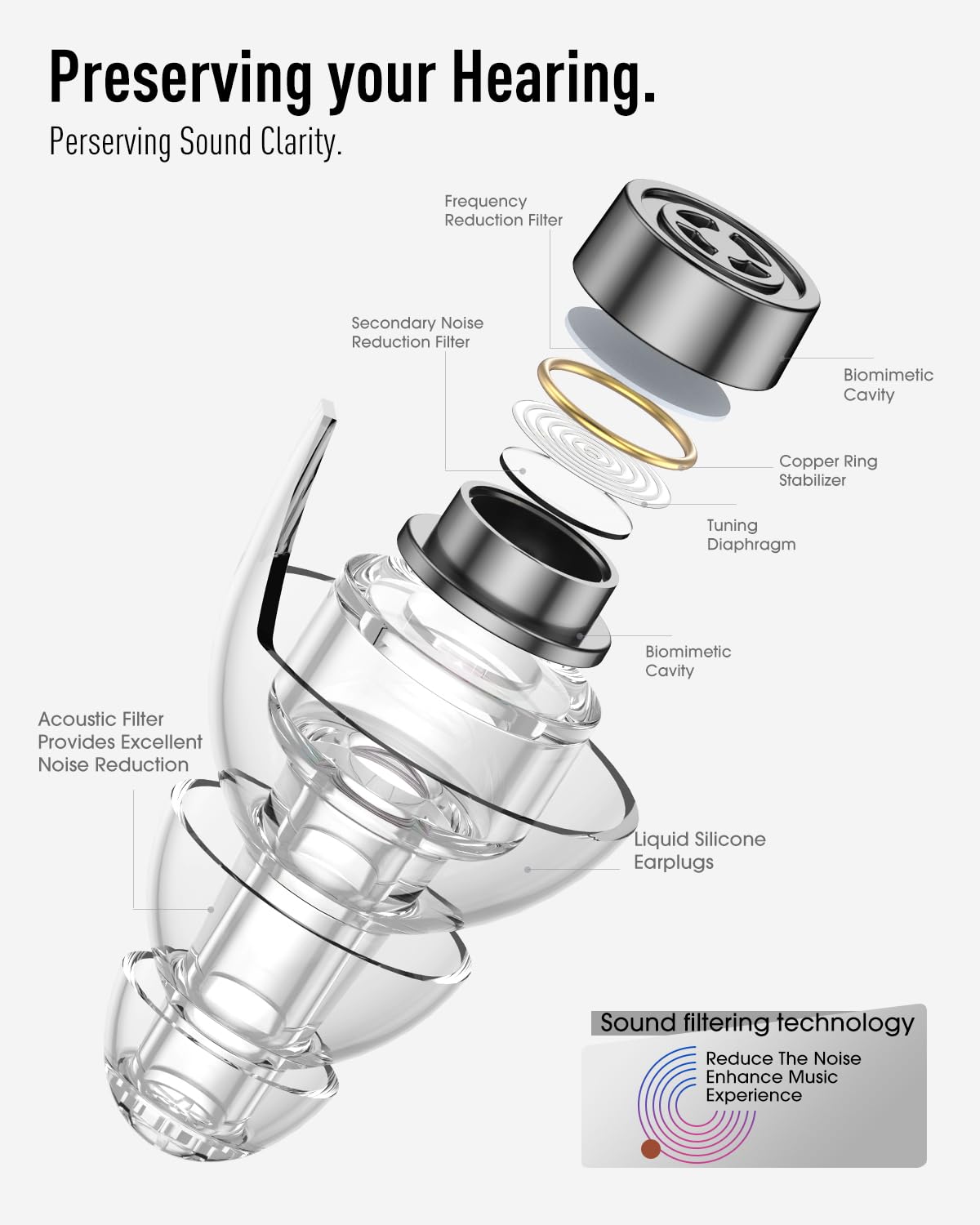 Preserving your Hearing.
Perserving Sound Clarity.

Frequency Reduction Filter

Secondary Noise Reduction Filter

Biomimetic Cavity

Copper Ring Stabilizer

Tuning Diaphragm

Biomimetic Cavity

Acoustic Filter Provides Excellent Noise Reduction

Liquid Silicone Earplugs

Sound filtering technology
Reduce The Noise
Enhance Music
Experience