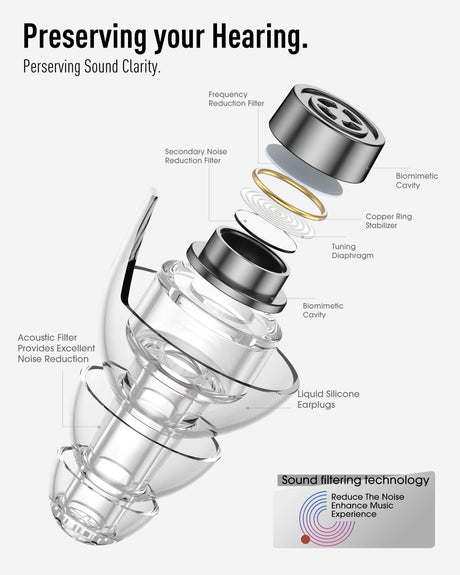 Preserving your Hearing.

Perserving Sound Clarity.

Frequency Reduction Filter

Secondary Noise Reduction Filter

Biomimetic Cavity

Copper Ring Stabilizer

Tuning Diaphragm

Biomimetic Cavity

Acoustic Filter Provides Excellent Noise Reduction

Liquid Silicone Earplugs

Sound filtering technology

Reduce The Noise Enhance Music Experience