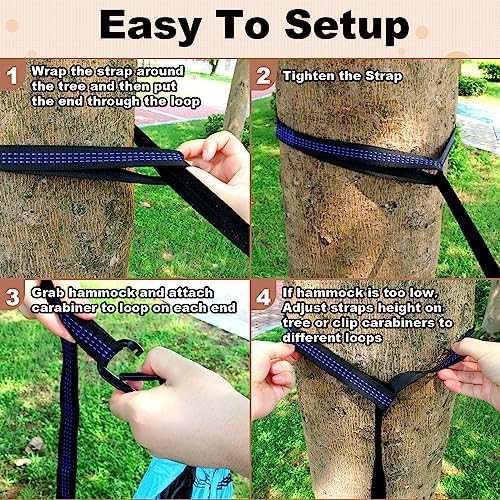 Easy To Setup

1 Wrap the strap around the tree and then put the end through the loop

2 Tighten the Strap

3 Grab hammock and attach carabiner to loop on each end

4 If hammock is too low, Adjust straps height on tree or clip carabiners to different loops