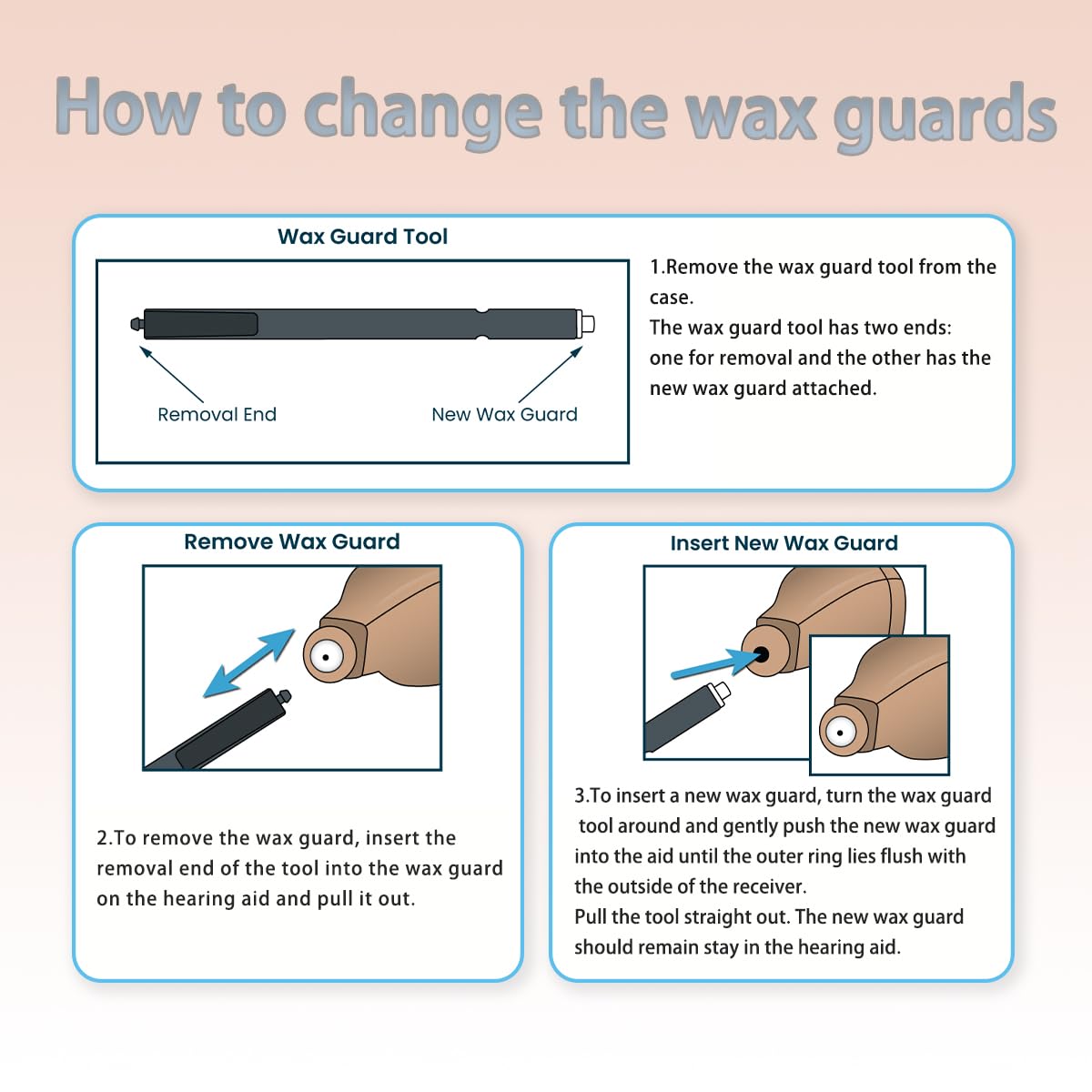 How to change the wax guards

Wax Guard Tool

Removal End

New Wax Guard

1.Remove the wax guard tool from the case.
The wax guard tool has two ends: one for removal and the other has the new wax guard attached.

Remove Wax Guard

2.To remove the wax guard, insert the removal end of the tool into the wax guard on the hearing aid and pull it out.

Insert New Wax Guard

3.To insert a new wax guard, turn the wax guard tool around and gently push the new wax guard into the aid until the outer ring lies flush with the outside of the receiver.
Pull the tool straight out. The new wax guard should remain stay in the hearing aid.