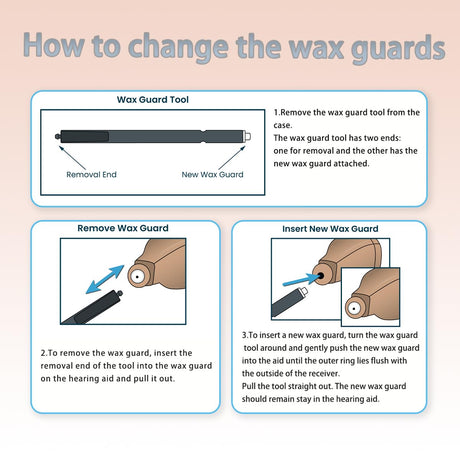 How to change the wax guards

Wax Guard Tool

Removal End

New Wax Guard

1.Remove the wax guard tool from the case.
The wax guard tool has two ends: one for removal and the other has the new wax guard attached.

Remove Wax Guard

2.To remove the wax guard, insert the removal end of the tool into the wax guard on the hearing aid and pull it out.

Insert New Wax Guard

3.To insert a new wax guard, turn the wax guard tool around and gently push the new wax guard into the aid until the outer ring lies flush with the outside of the receiver.
Pull the tool straight out. The new wax guard should remain stay in the hearing aid.