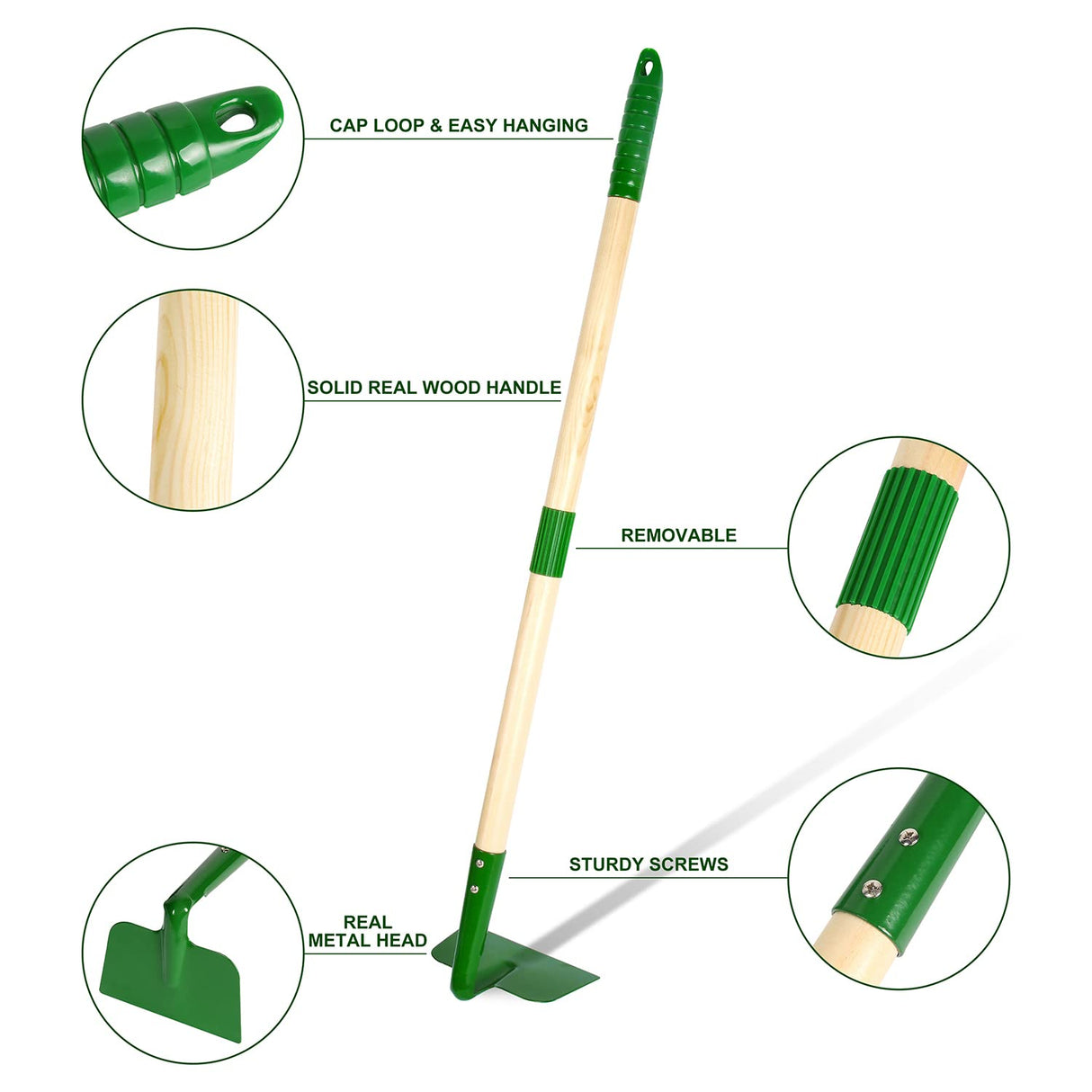 CAP LOOP & EASY HANGING

SOLID REAL WOOD HANDLE

REMOVABLE

STURDY SCREWS

REAL METAL HEAD