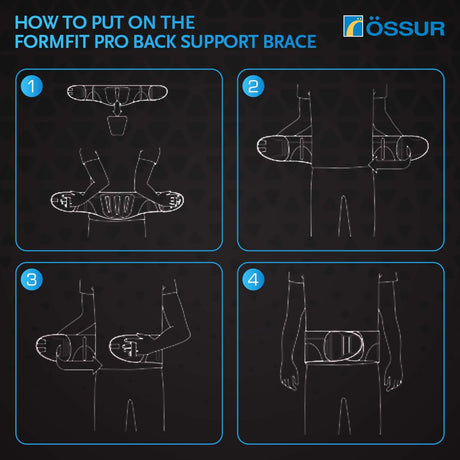 HOW TO PUT ON THE FORMFIT PRO BACK SUPPORT BRACE

ÖSSUR

1

2

3

4