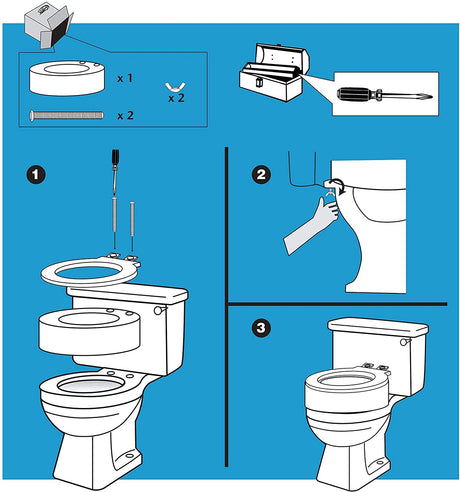 x 1

x 2

x 2

1

2

3