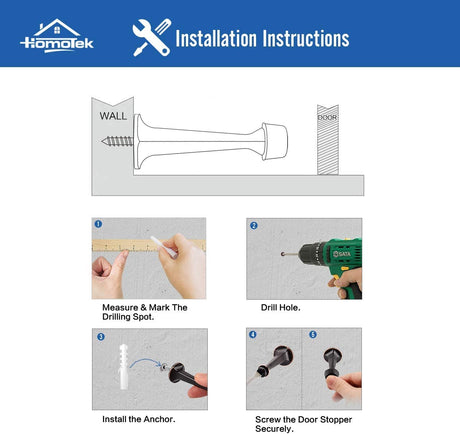 HomoTek

Installation Instructions

WALL

DOOR

1

Measure & Mark The Drilling Spot.

2

SATA

Drill Hole.

3

Install the Anchor.

4

5

Screw the Door Stopper Securely.