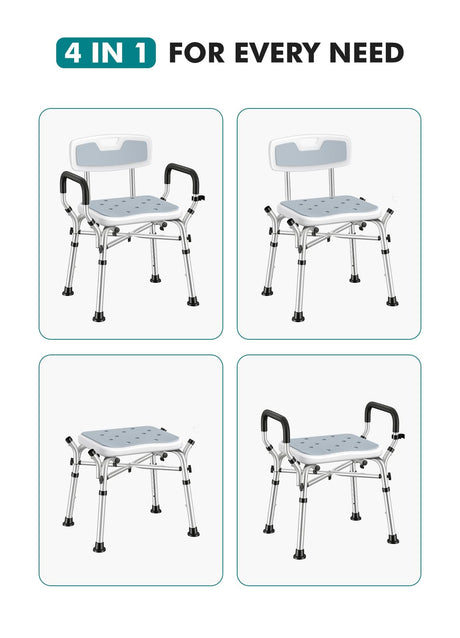 4 IN 1 FOR EVERY NEED