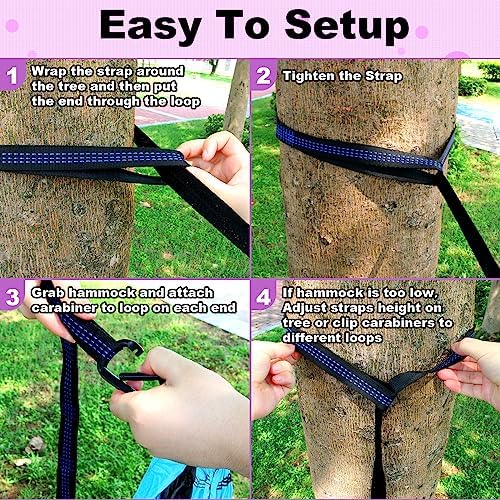 Easy To Setup

1 Wrap the strap around the tree and then put the end through the loop

2 Tighten the Strap

3 Grab hammock and attach carabiner to loop on each end

4 If hammock is too low, Adjust straps height on tree or clip carabiners to different loops