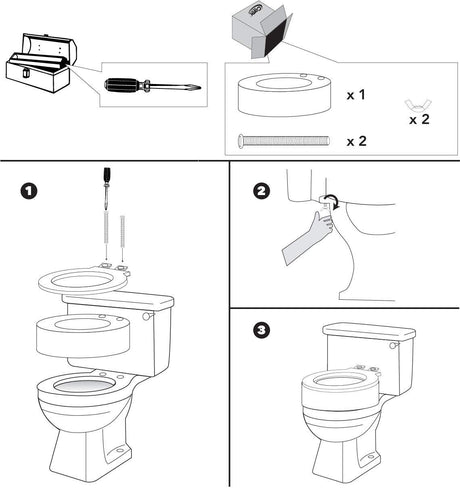 x 1

x 2

x 2

1

2

3