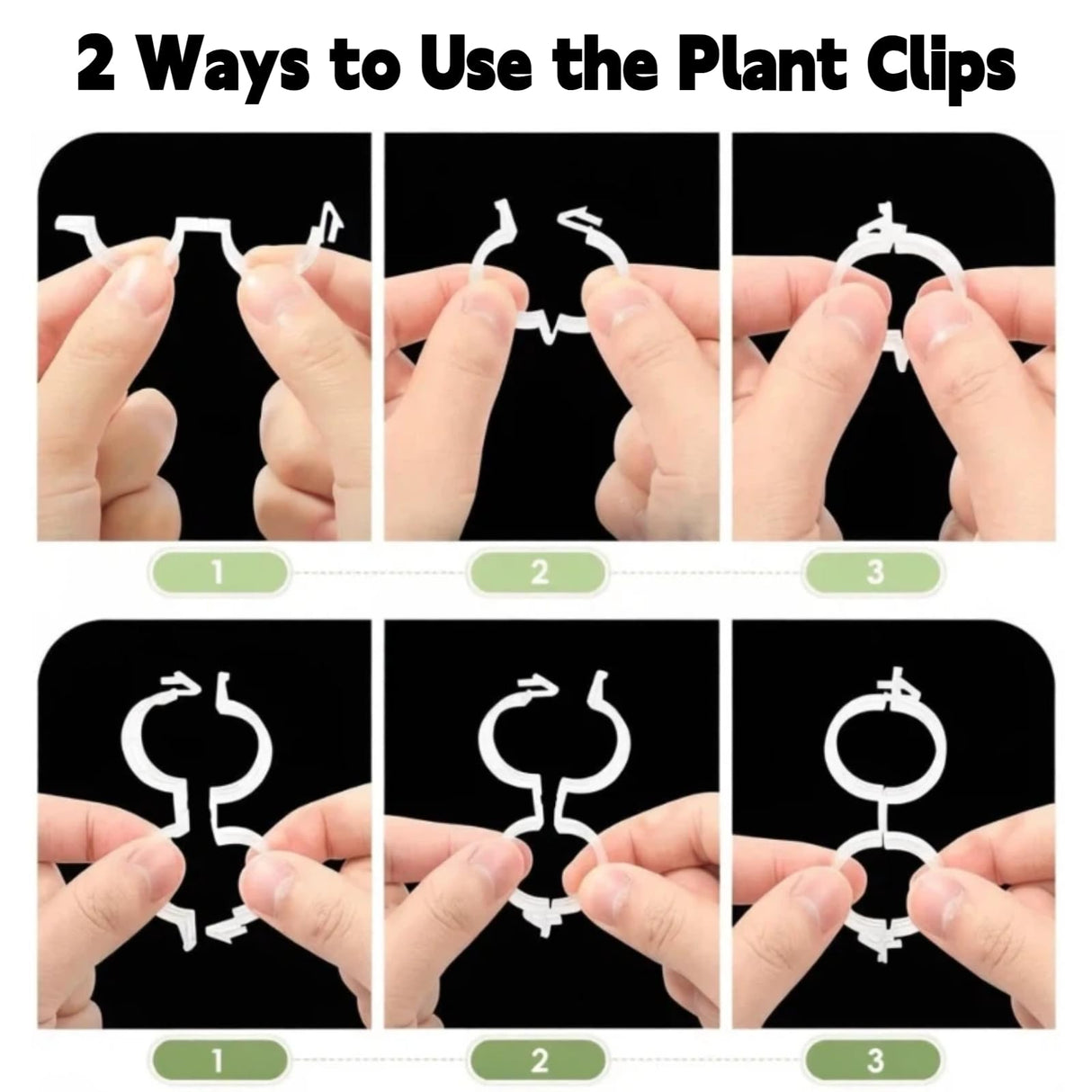 2 Ways to Use the Plant Clips

1

2

3

1

2

3