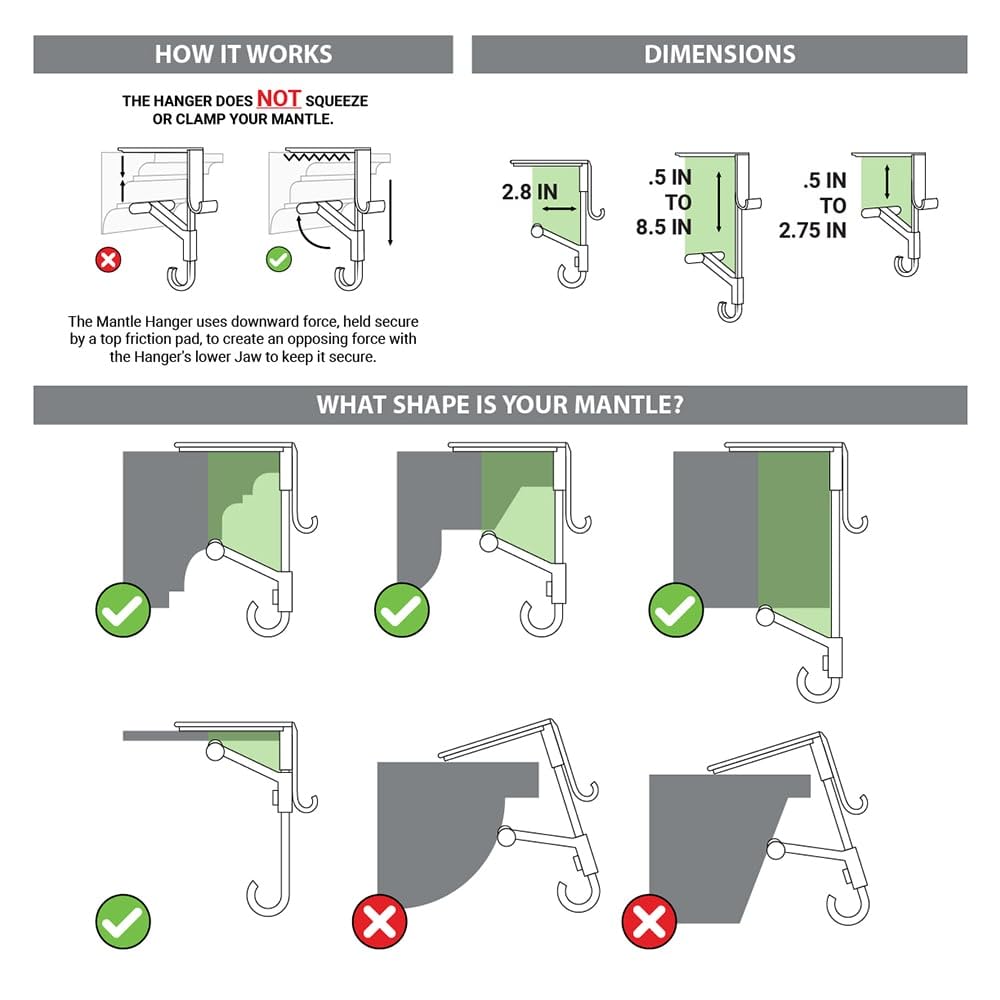 HOW IT WORKS

THE HANGER DOES NOT SQUEEZE OR CLAMP YOUR MANTLE.

The Mantle Hanger uses downward force, held secure by a top friction pad, to create an opposing force with the Hanger's lower Jaw to keep it secure.

DIMENSIONS

2.8 IN

.5 IN TO 8.5 IN

.5 IN TO 2.75 IN

WHAT SHAPE IS YOUR MANTLE?