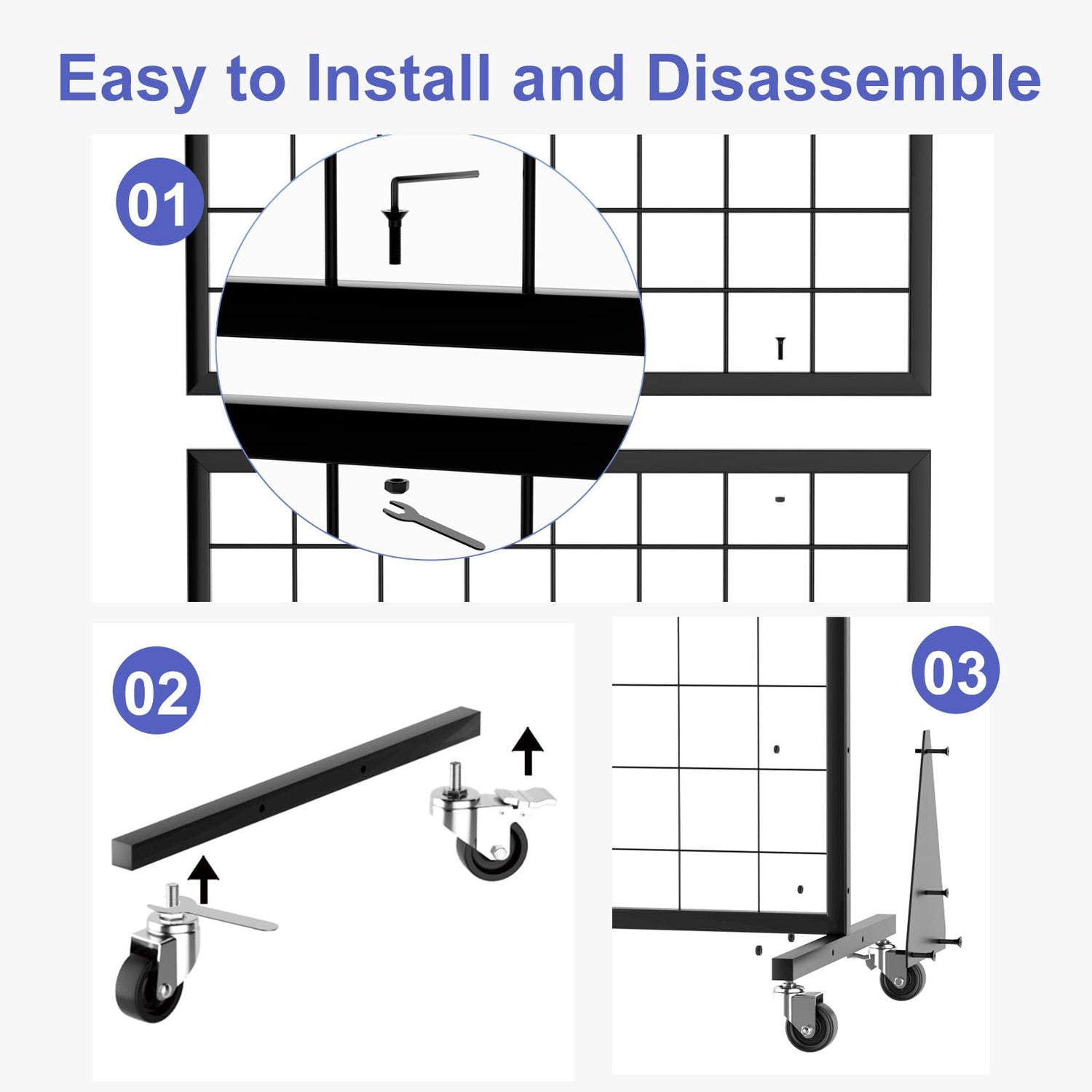 Easy to Install and Disassemble

01

02

03