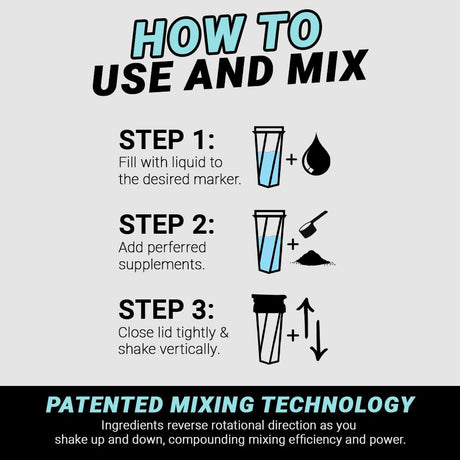 HOW TO
USE AND MIX

STEP 1:
Fill with liquid to the desired marker.

+

STEP 2:
Add perferred supplements.

+

STEP 3:
Close lid tightly & shake vertically.

+

PATENTED MIXING TECHNOLOGY
Ingredients reverse rotational direction as you shake up and down, compounding mixing efficiency and power.